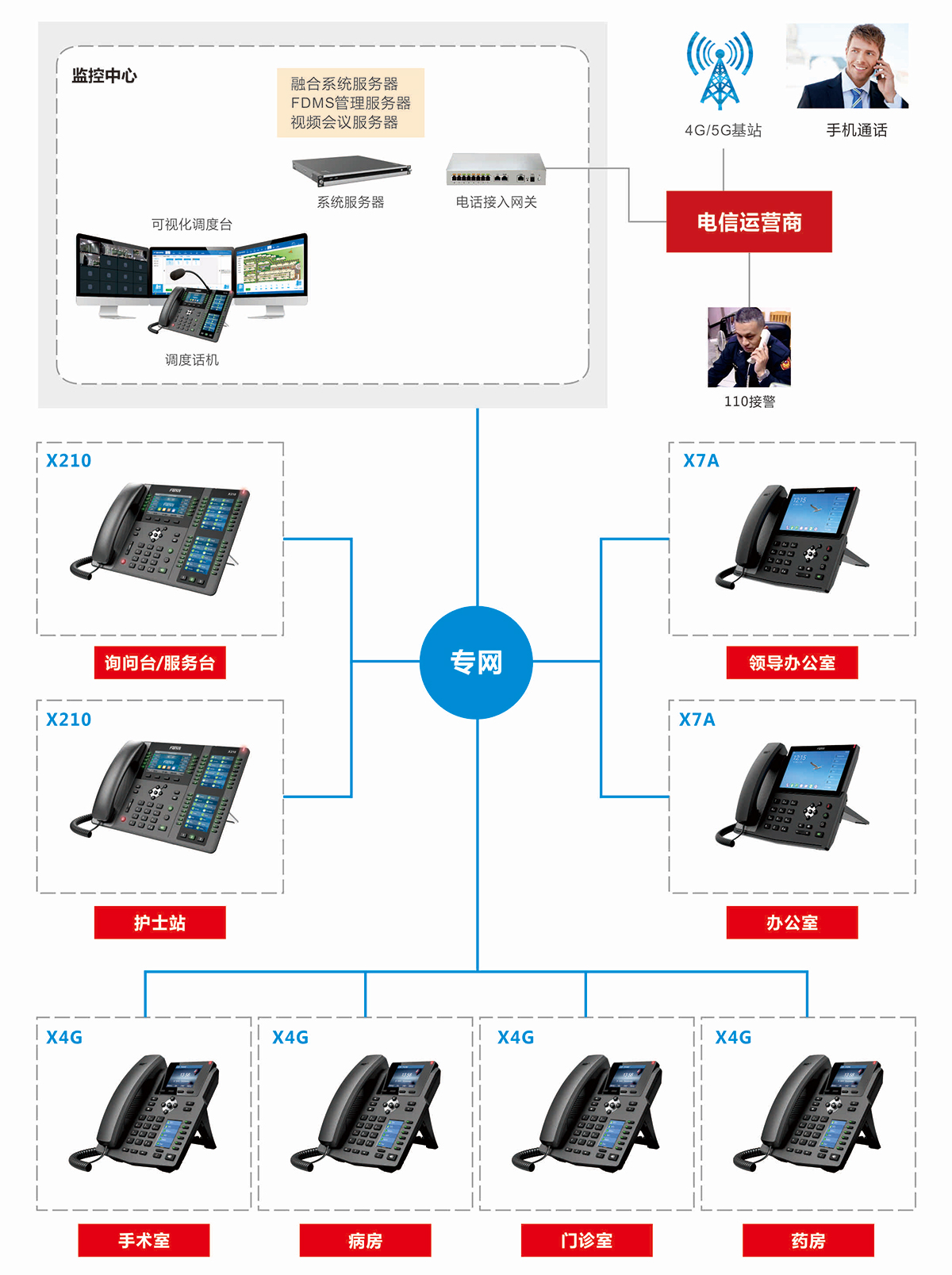 监控中心

融合系统服务器
FDMS管理服务器
视频会议服务器

系统服务器

电话接入网关

可视化调度台

调度话机

4G/5G基站

手机通话

电信运营商

110接警

X210

询问台/服务台

X210

护士站

专网

X7A

领导办公室

X7A

办公室

X4G

手术室

X4G

病房

X4G

门诊室

X4G

药房